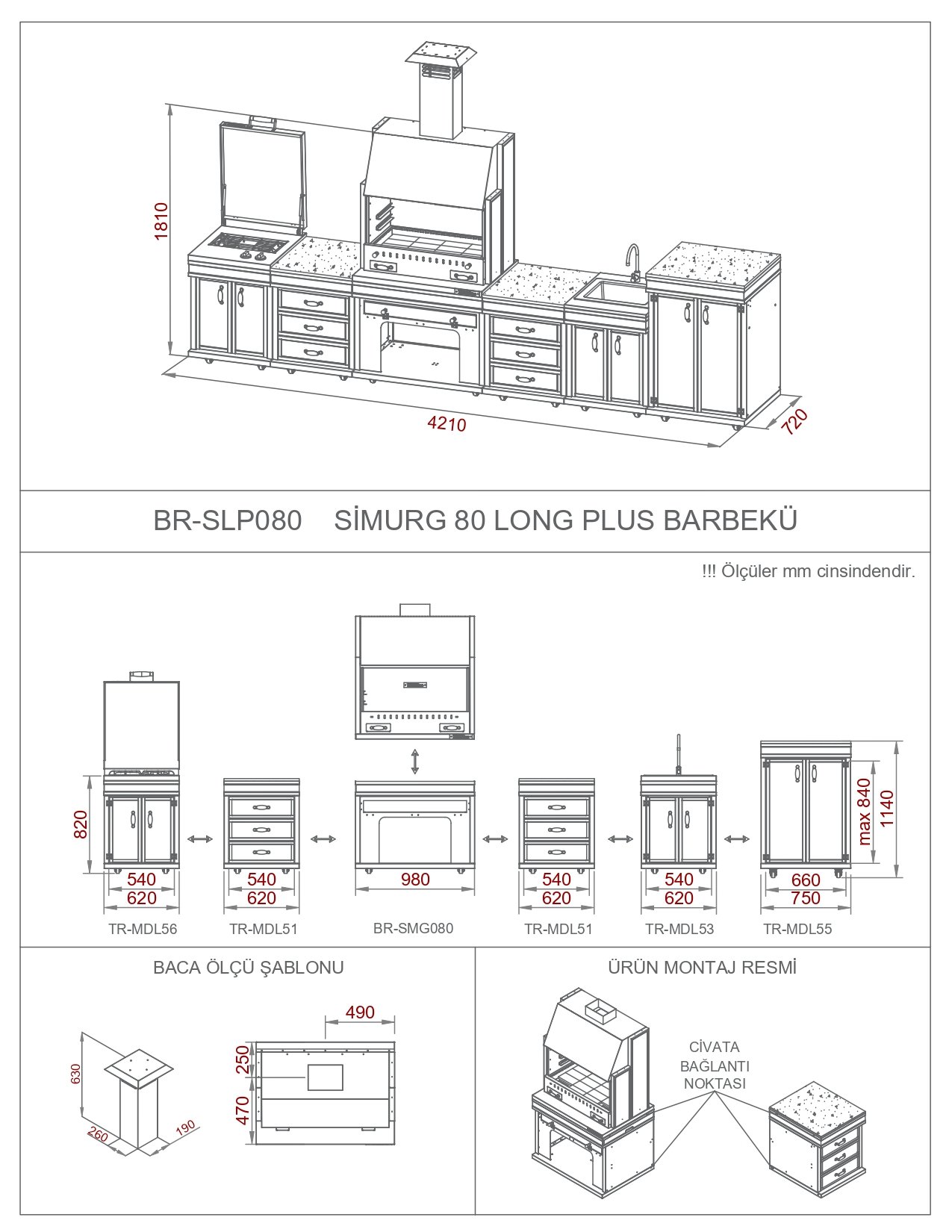 1810

4210

720

BR-SLP080 SİMURG 80 LONG PLUS BARBEKÜ

!!! Ölçüler mm cinsindendir.

820

540
620
TR-MDL56

540
620
TR-MDL51

980
BR-SMG080

540
620
TR-MDL51

540
620
TR-MDL53

max 840
1140
660
750
TR-MDL55

BACA ÖLÇÜ ŞABLONU

630
260
190

490
250
470

ÜRÜN MONTAJ RESMİ

CİVATA BAĞLANTI NOKTASI