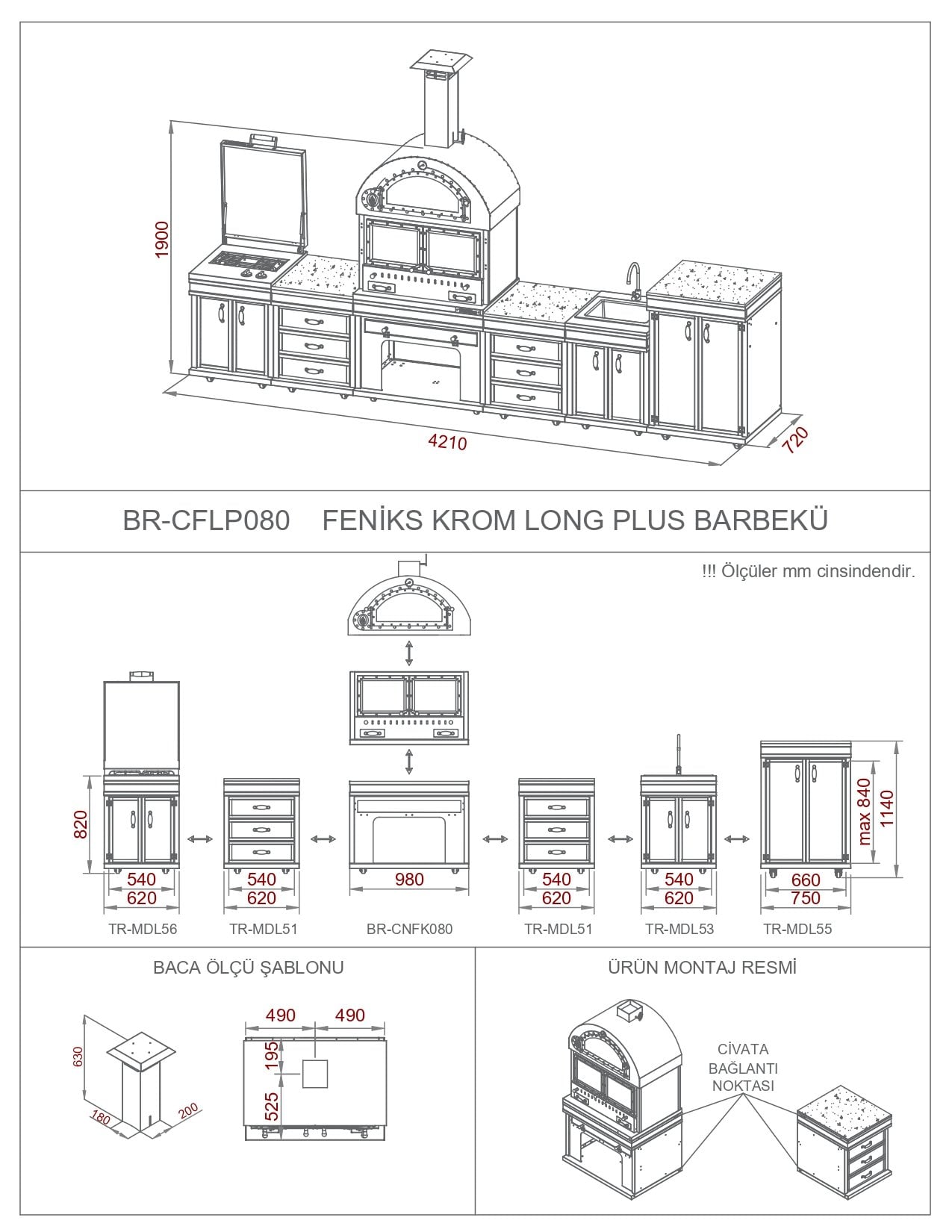 1900

4210

720

BR-CFLP080 FENİKS KROM LONG PLUS BARBEKÜ

!!! Ölçüler mm cinsindendir.

820

540
620
TR-MDL56

540
620
TR-MDL51

980
BR-CNFK080

540
620
TR-MDL51

540
620
TR-MDL53

max 840
1140
660
750
TR-MDL55

BACA ÖLÇÜ ŞABLONU

630
180
200

490 490
195
525

ÜRÜN MONTAJ RESMİ

CİVATA BAĞLANTI NOKTASI