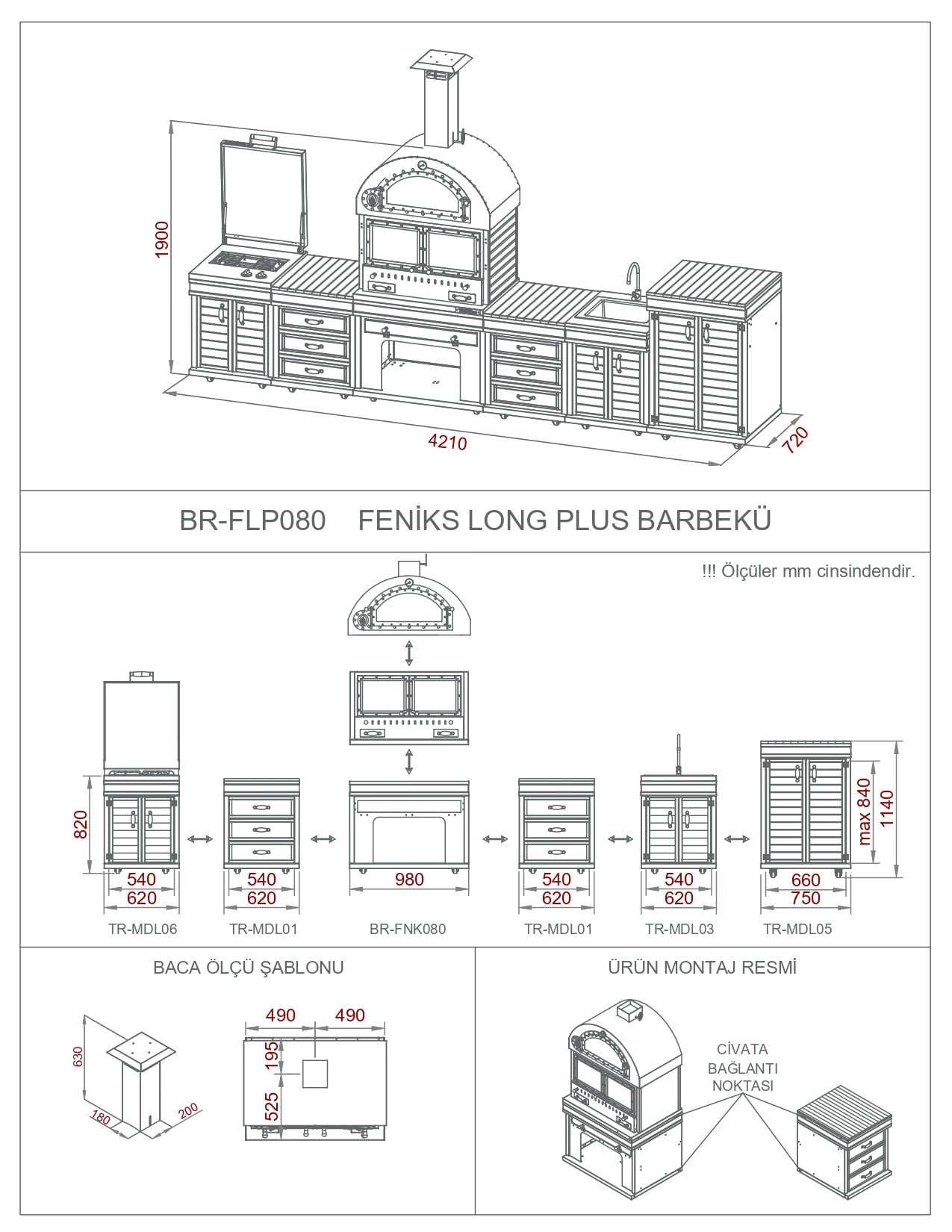 1900

4210

720

BR-FLP080 FENİKS LONG PLUS BARBEKÜ

!!! Ölçüler mm cinsindendir.

820

540
620
TR-MDL06

540
620
TR-MDL01

980
BR-FNK080

540
620
TR-MDL01

540
620
TR-MDL03

max 840
1140
660
750
TR-MDL05

BACA ÖLÇÜ ŞABLONU

630
180
200

490 490
195
525

ÜRÜN MONTAJ RESMİ

CİVATA
BAĞLANTI
NOKTASI