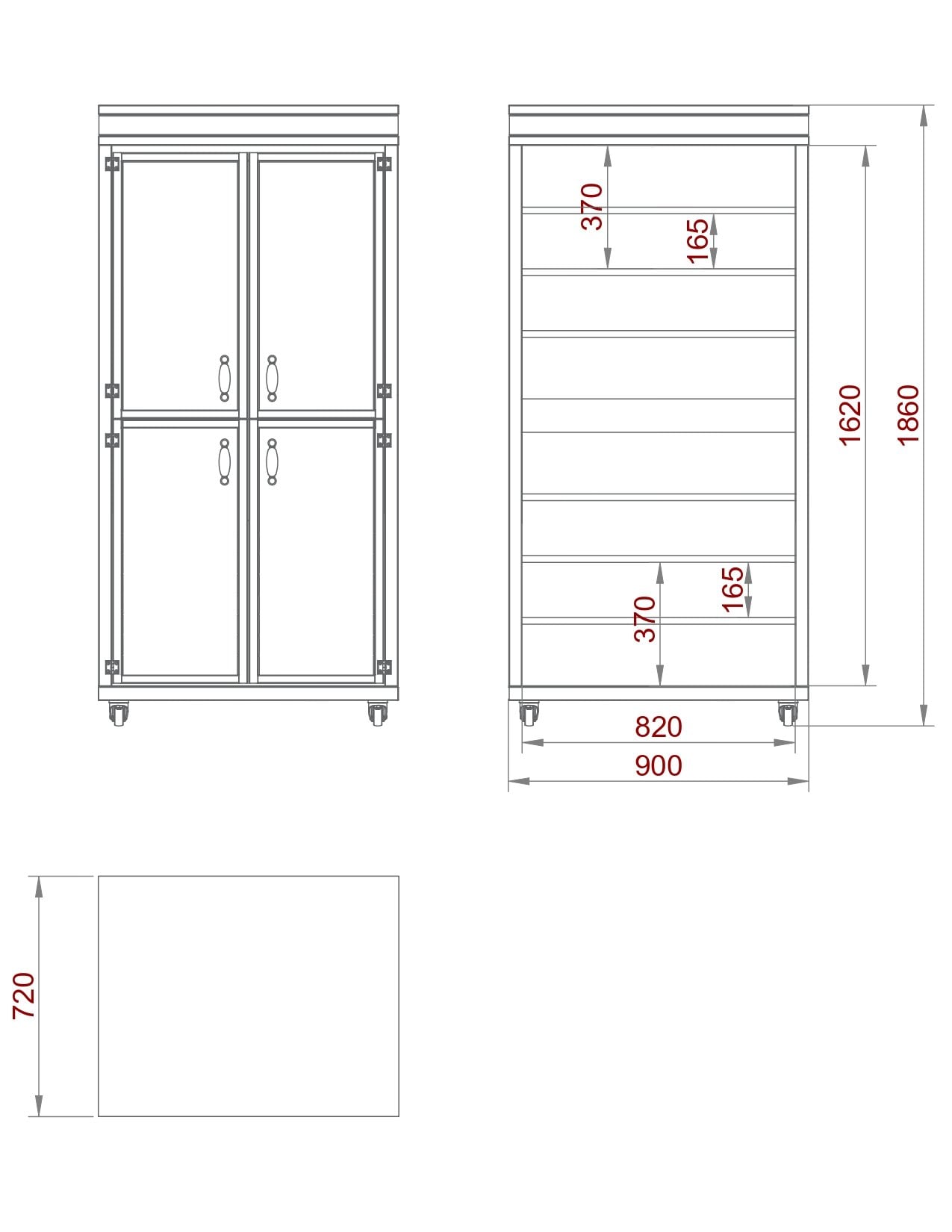 370
165
1620
1860
165
370
820
900
720