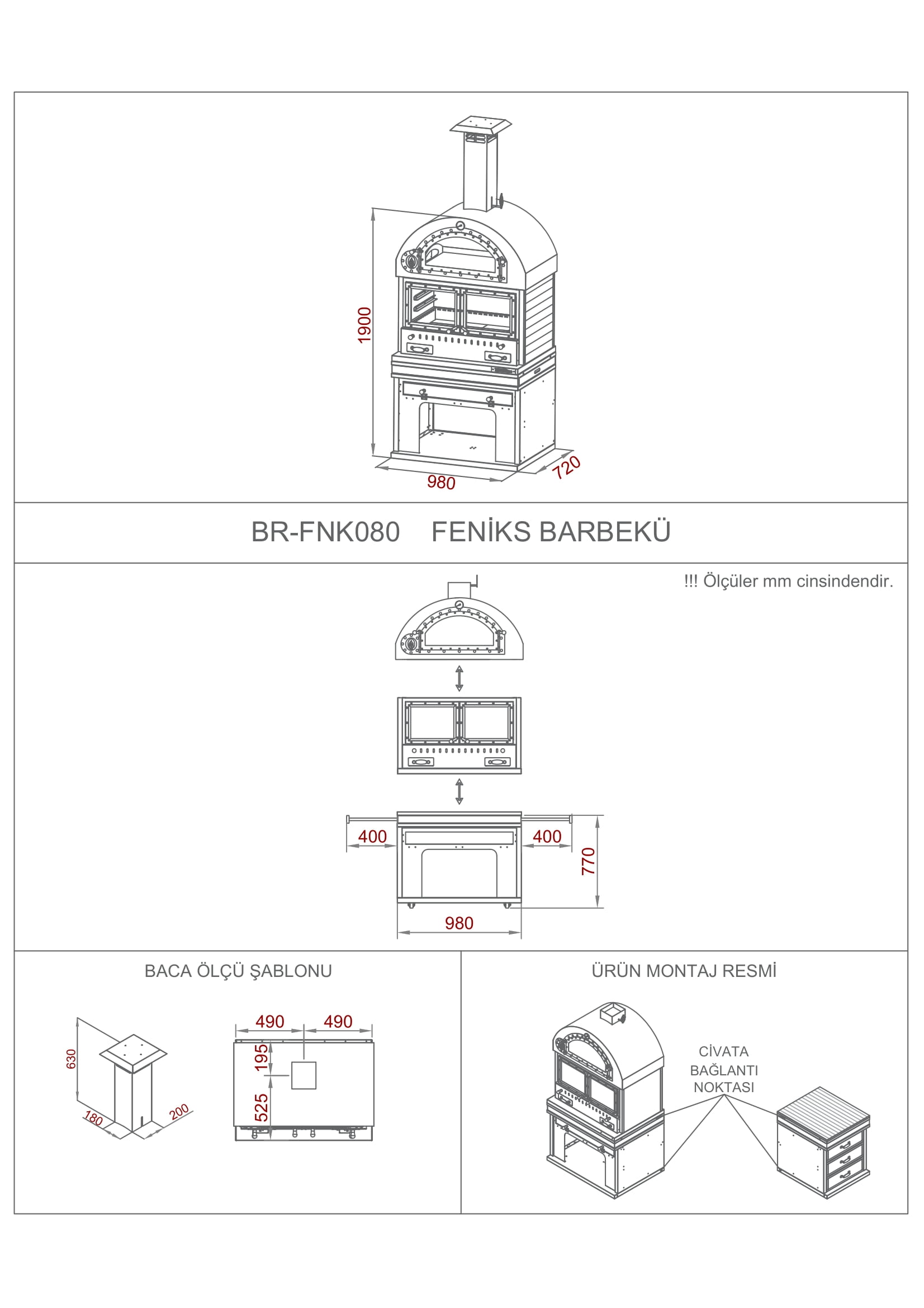 1900

980

720

BR-FNK080 FENİKS BARBEKÜ

!!! Ölçüler mm cinsindendir.

400

400

770

980

BACA ÖLÇÜ ŞABLONU

630

180

200

490

490

195

525

ÜRÜN MONTAJ RESMİ

CİVATA BAĞLANTI NOKTASI